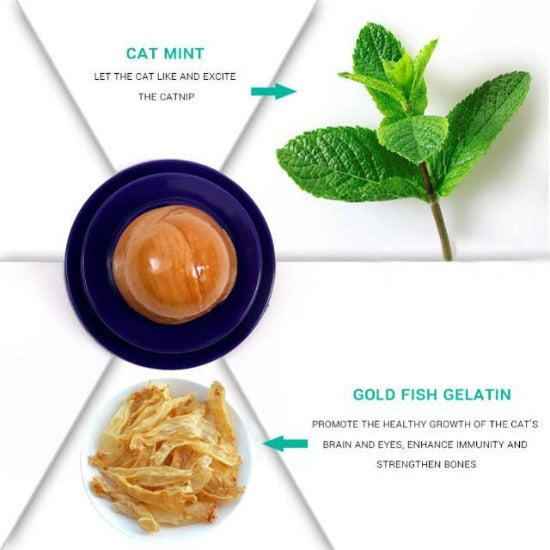 CAT MINT

LET THE CAT LIKE AND EXCITE THE CATNIP

GOLD FISH GELATIN

PROMOTE THE HEALTHY GROWTH OF THE CAT'S BRAIN AND EYES, ENHANCE IMMUNITY AND STRENGTHEN BONES