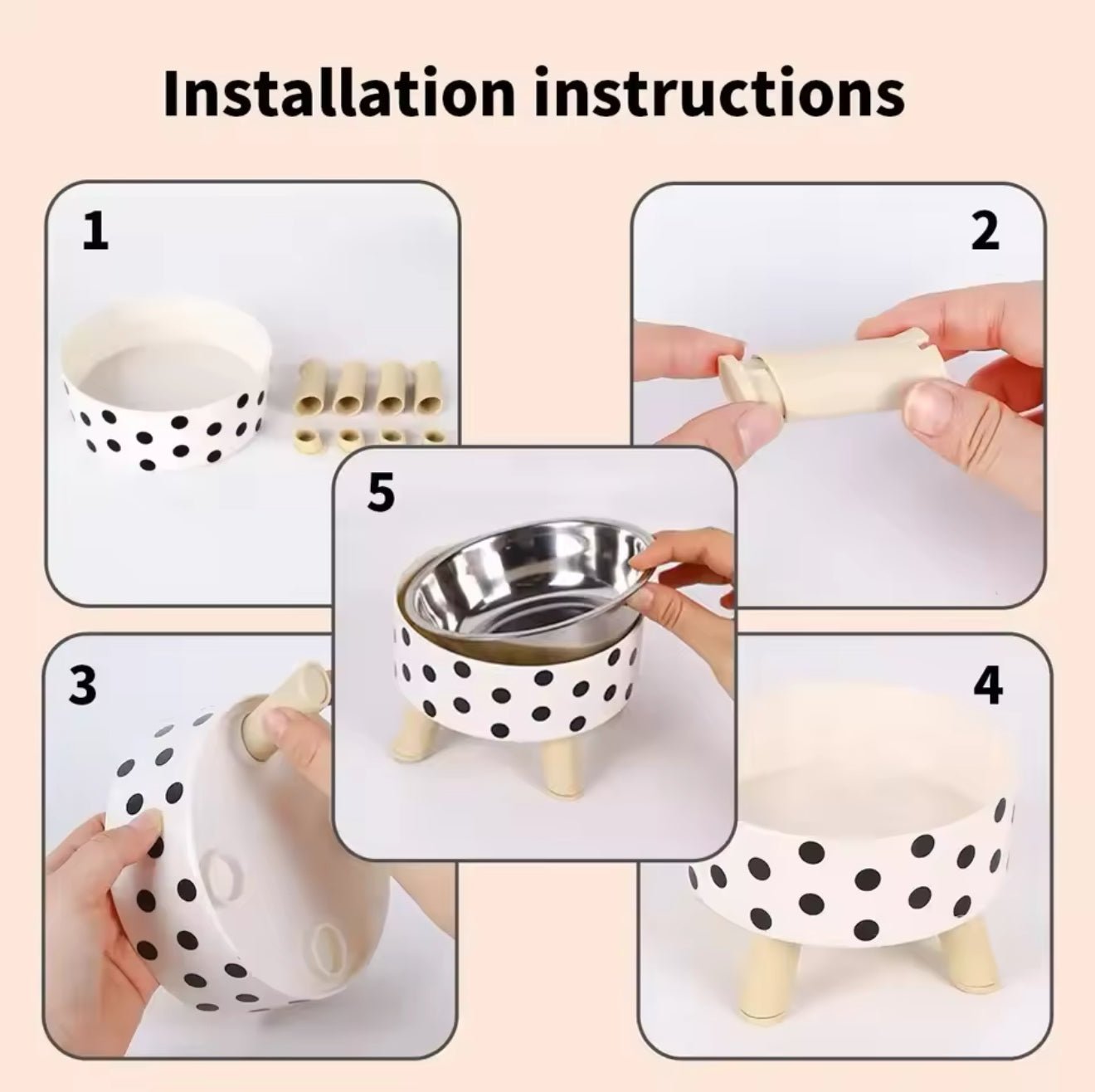 Installation instructions

1

2

5

3

4