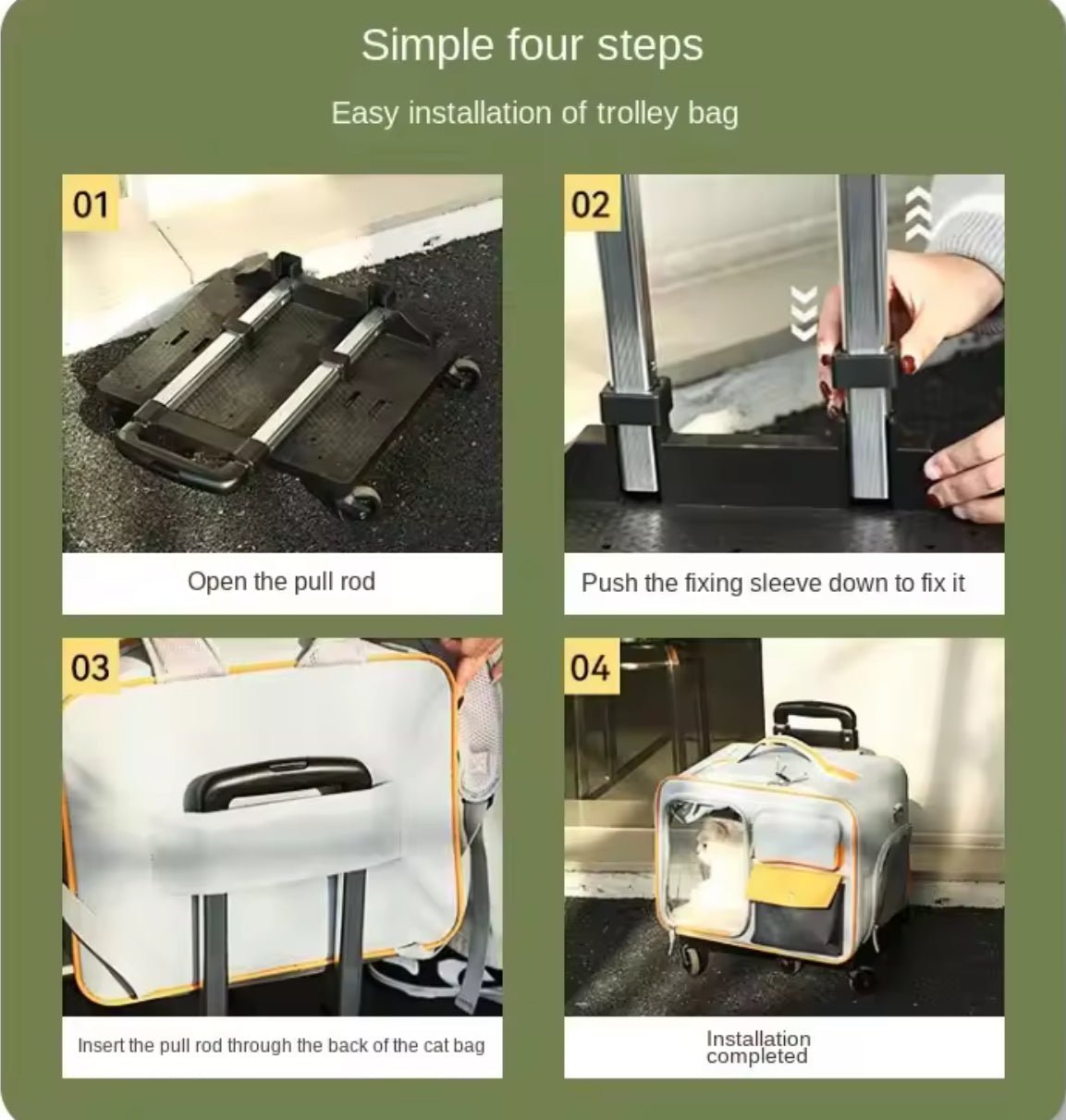 Simple four steps

Easy installation of trolley bag

01

Open the pull rod

02

Push the fixing sleeve down to fix it

03

Insert the pull rod through the back of the cat bag

04

Installation completed