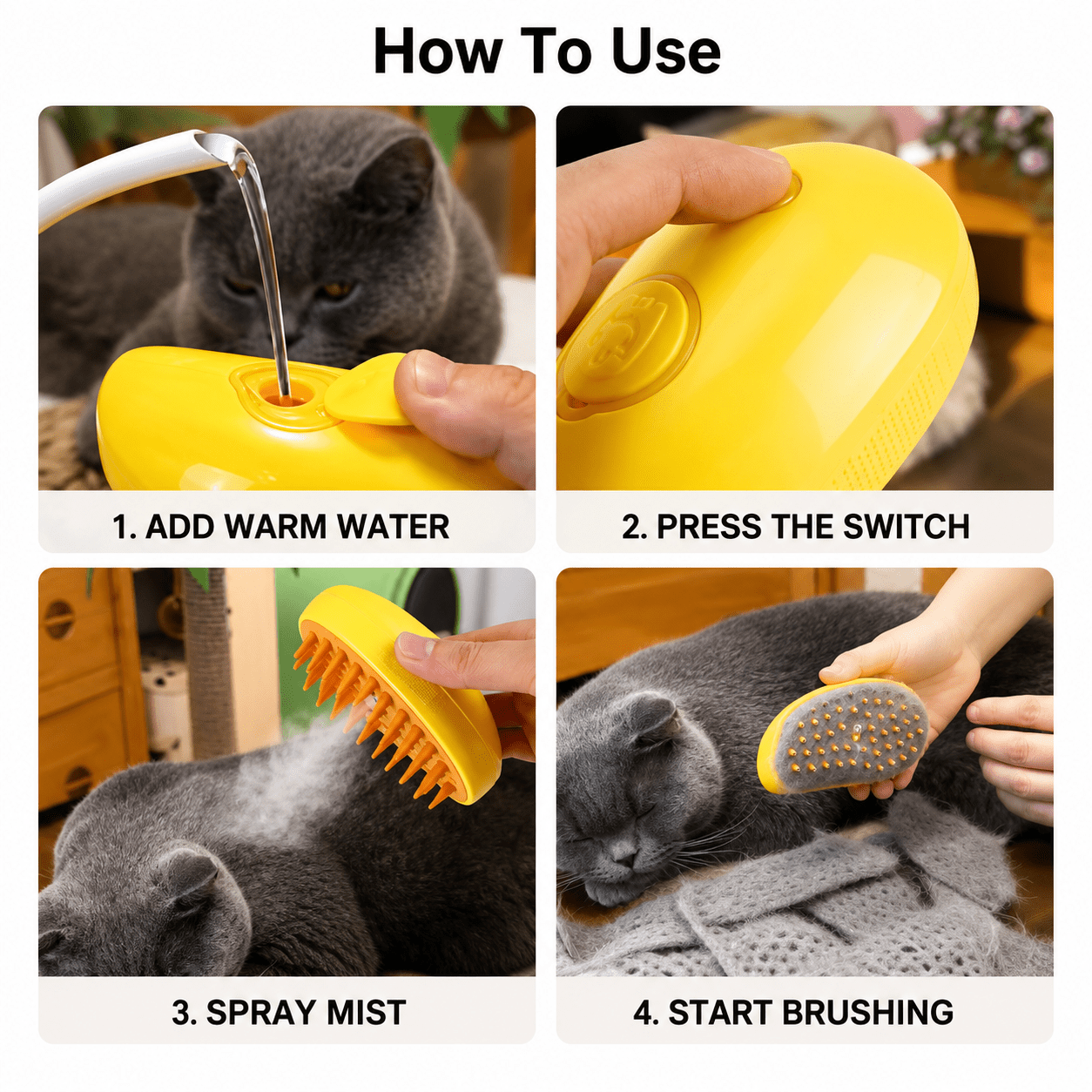 How To Use

1. ADD WARM WATER

2. PRESS THE SWITCH

3. SPRAY MIST

4. START BRUSHING