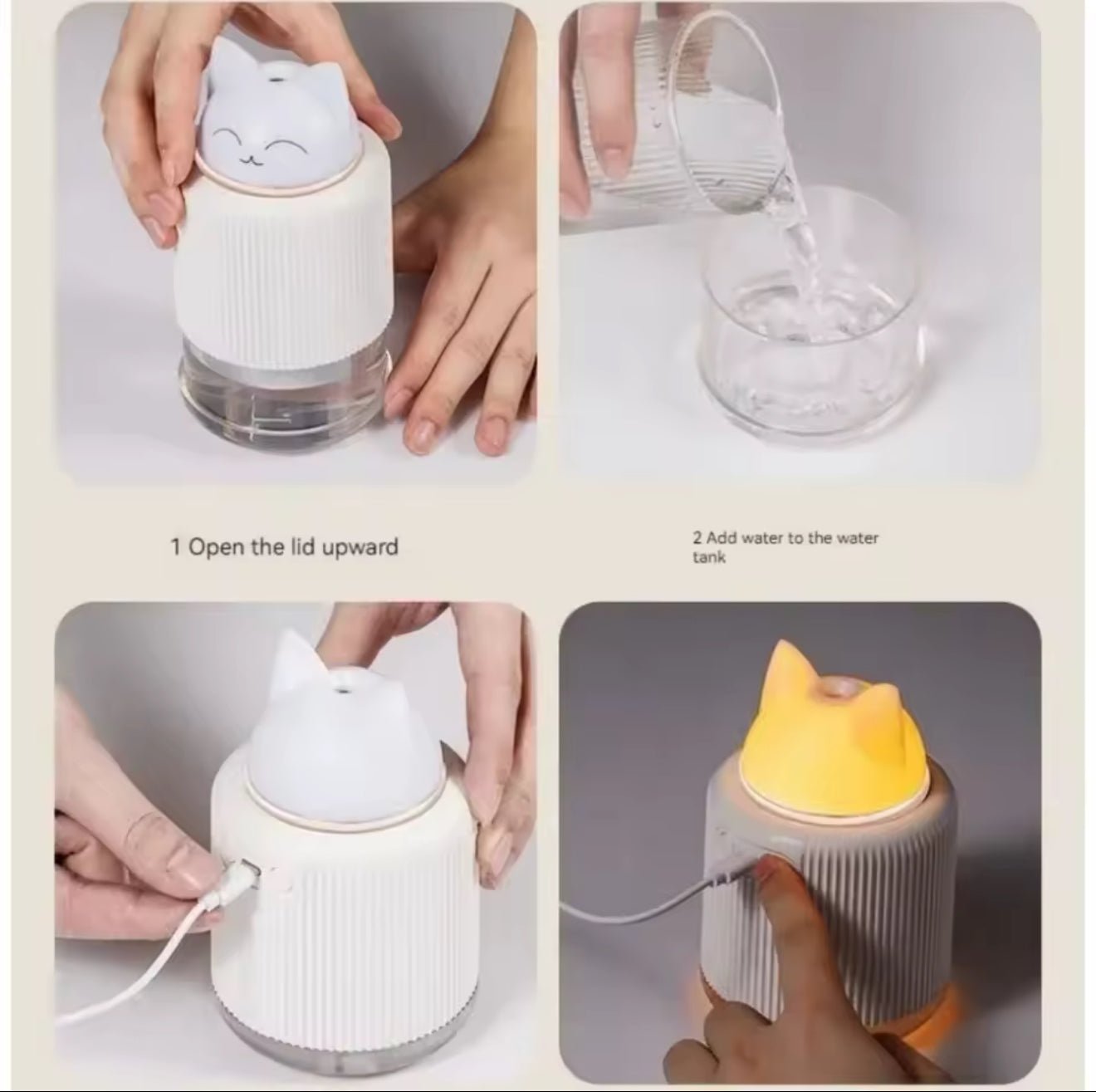 1 Open the lid upward

2 Add water to the water tank