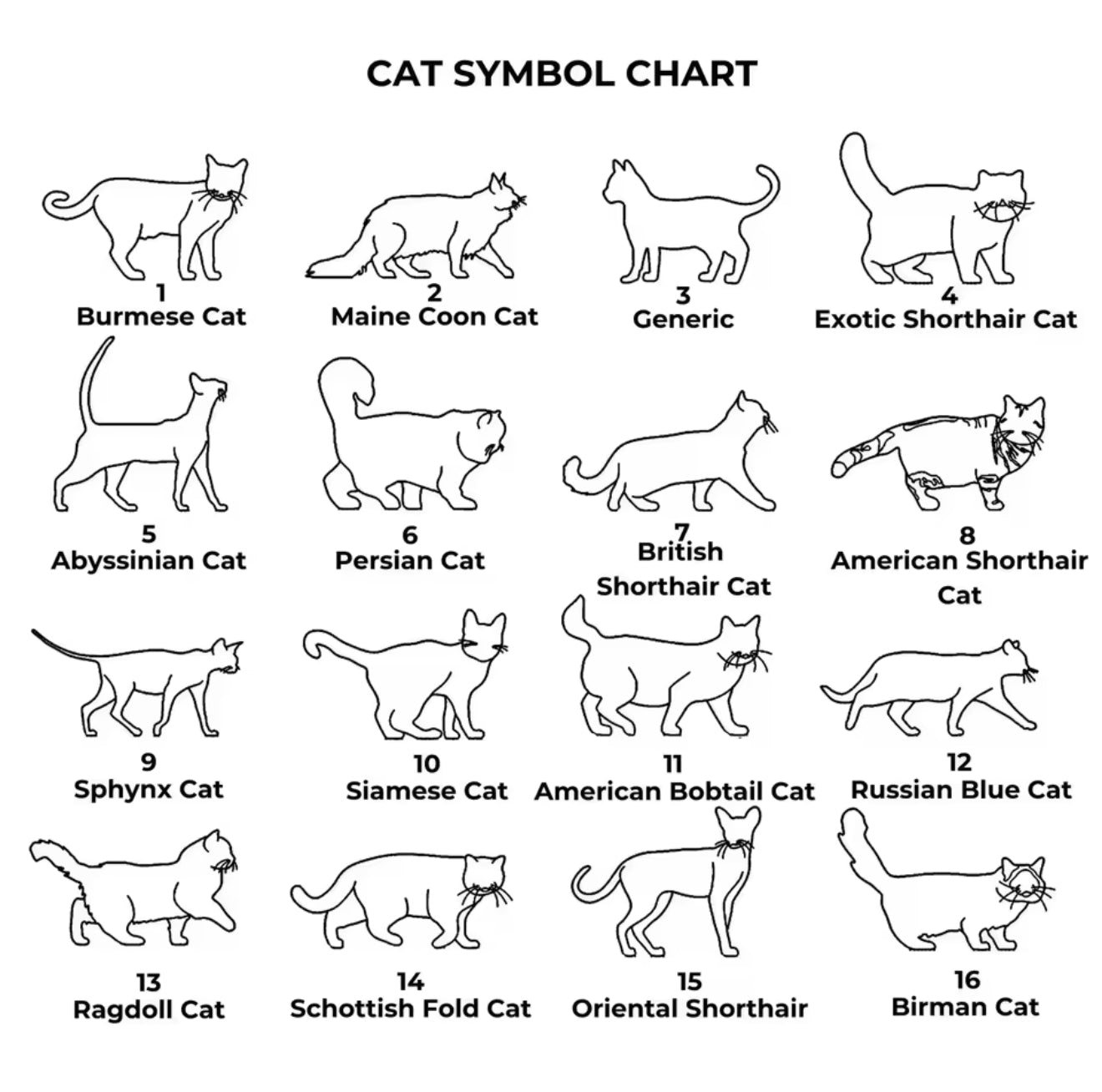 CAT SYMBOL CHART

1
Burmese Cat

2
Maine Coon Cat

3
Generic

4
Exotic Shorthair Cat

5
Abyssinian Cat

6
Persian Cat

7
British Shorthair Cat

8
American Shorthair Cat

9
Sphynx Cat

10
Siamese Cat

11
American Bobtail Cat

12
Russian Blue Cat

13
Ragdoll Cat

14
Schottish Fold Cat

15
Oriental Shorthair

16
Birman Cat