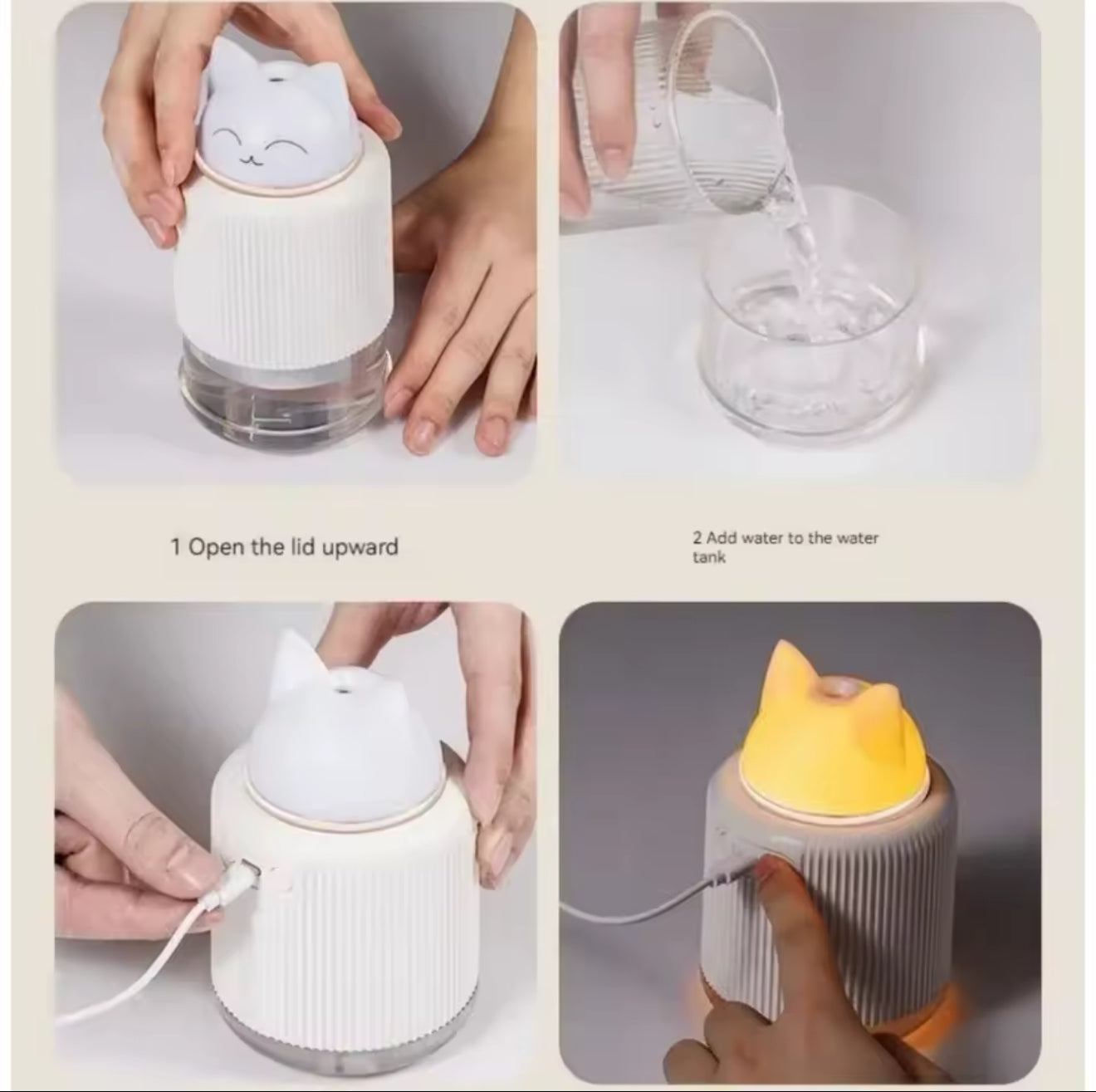 1 Open the lid upward

2 Add water to the water tank