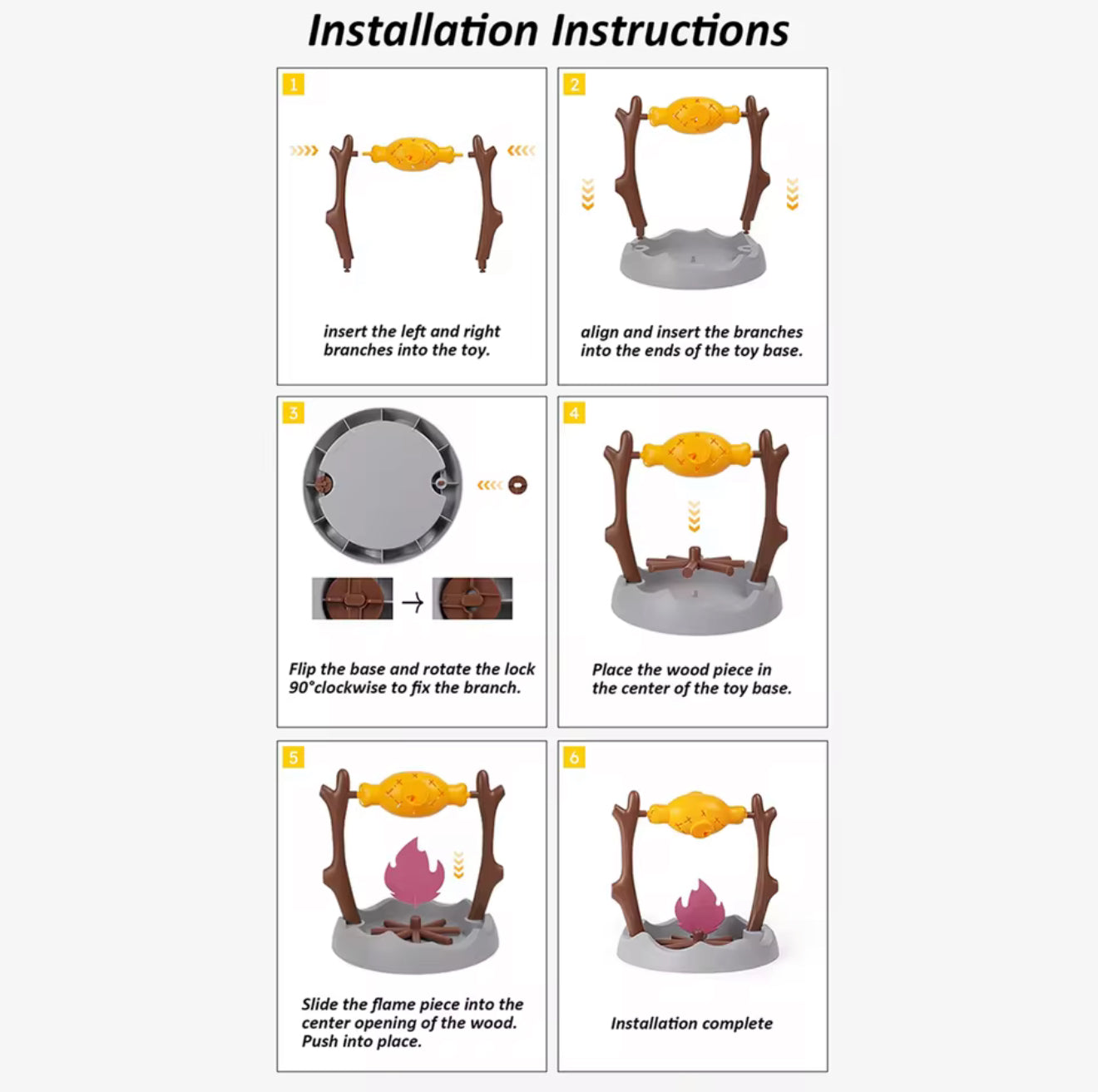 Installation Instructions

1

insert the left and right branches into the toy.

2

align and insert the branches into the ends of the toy base.

3

Flip the base and rotate the lock 90°clockwise to fix the branch.

4

Place the wood piece in the center of the toy base.

5

Slide the flame piece into the center opening of the wood. Push into place.

6

Installation complete